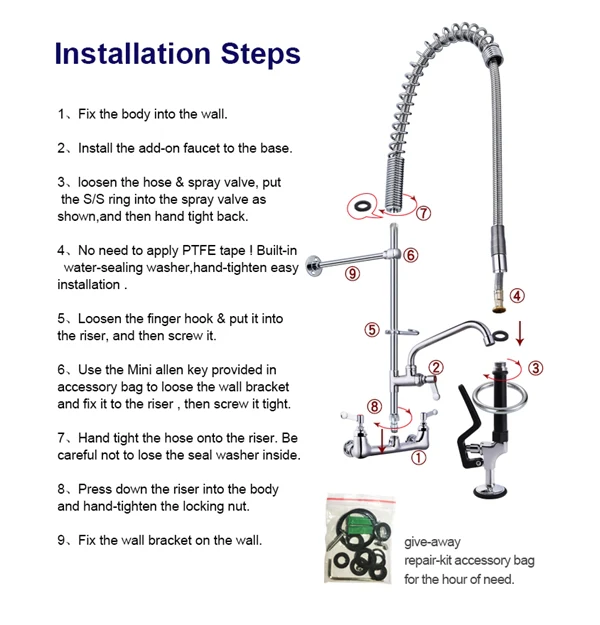 Installation Steps

1、Fix the body into the wall.

2、Install the add-on faucet to the base.

3、loosen the hose & spray valve, put the S/S ring into the spray valve as shown,and then hand tight back.

4、No need to apply PTFE tape ! Built-in water-sealing washer,hand-tighten easy installation .

5、Loosen the finger hook & put it into the riser, and then screw it.

6、Use the Mini allen key provided in accessory bag to loose the wall bracket and fix it to the riser , then screw it tight.

7、Hand tight the hose onto the riser. Be careful not to lose the seal washer inside.

8、Press down the riser into the body and hand-tighten the locking nut.

9、Fix the wall bracket on the wall.

⑦

⑥

⑨

④

⑤

②

③

⑧

①

give-away repair-kit accessory bag for the hour of need.